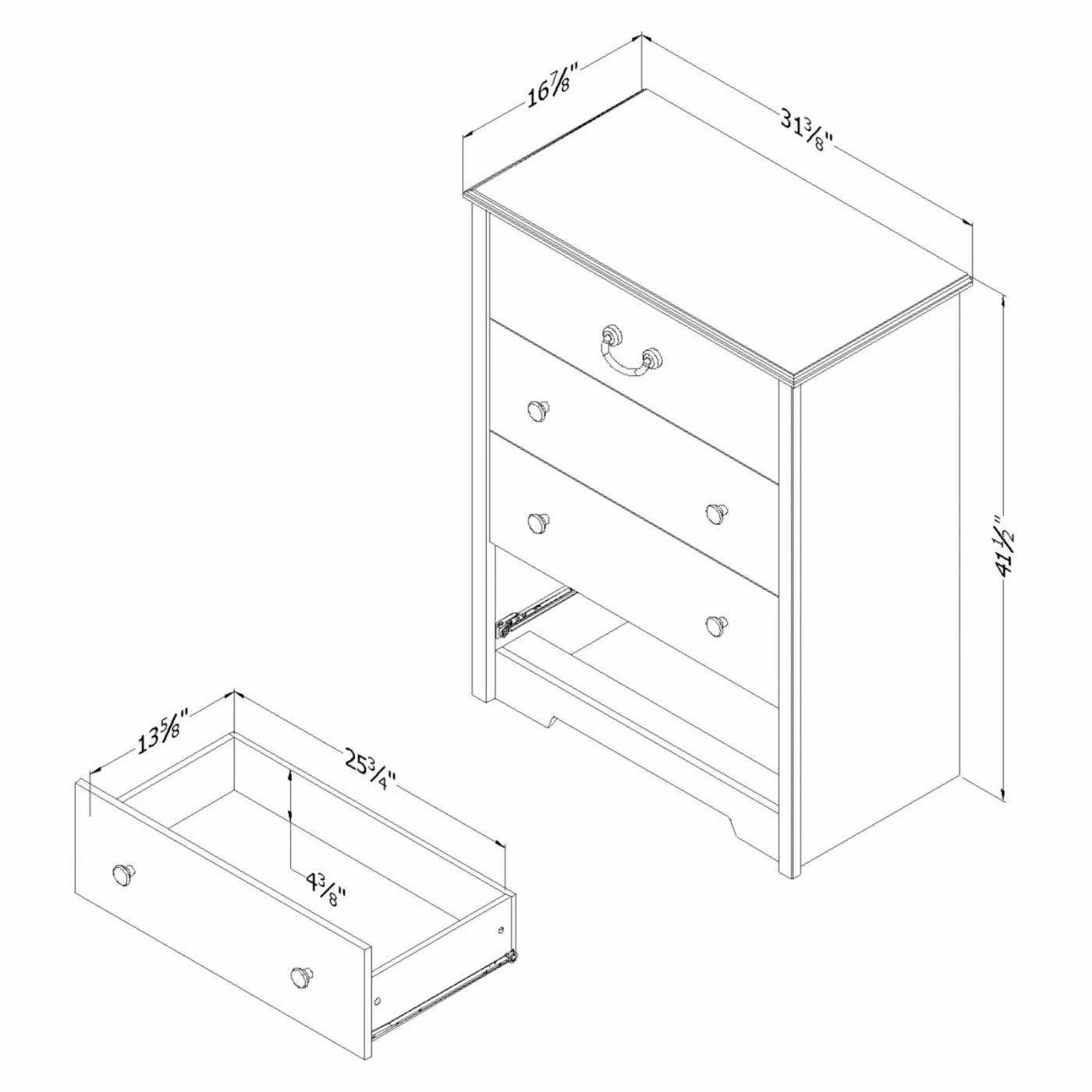 $16\frac{7}{8}$"

$31\frac{3}{8}$"

$41\frac{1}{2}$"

$13\frac{5}{8}$"

$25\frac{3}{4}$"

$4\frac{3}{8}$"