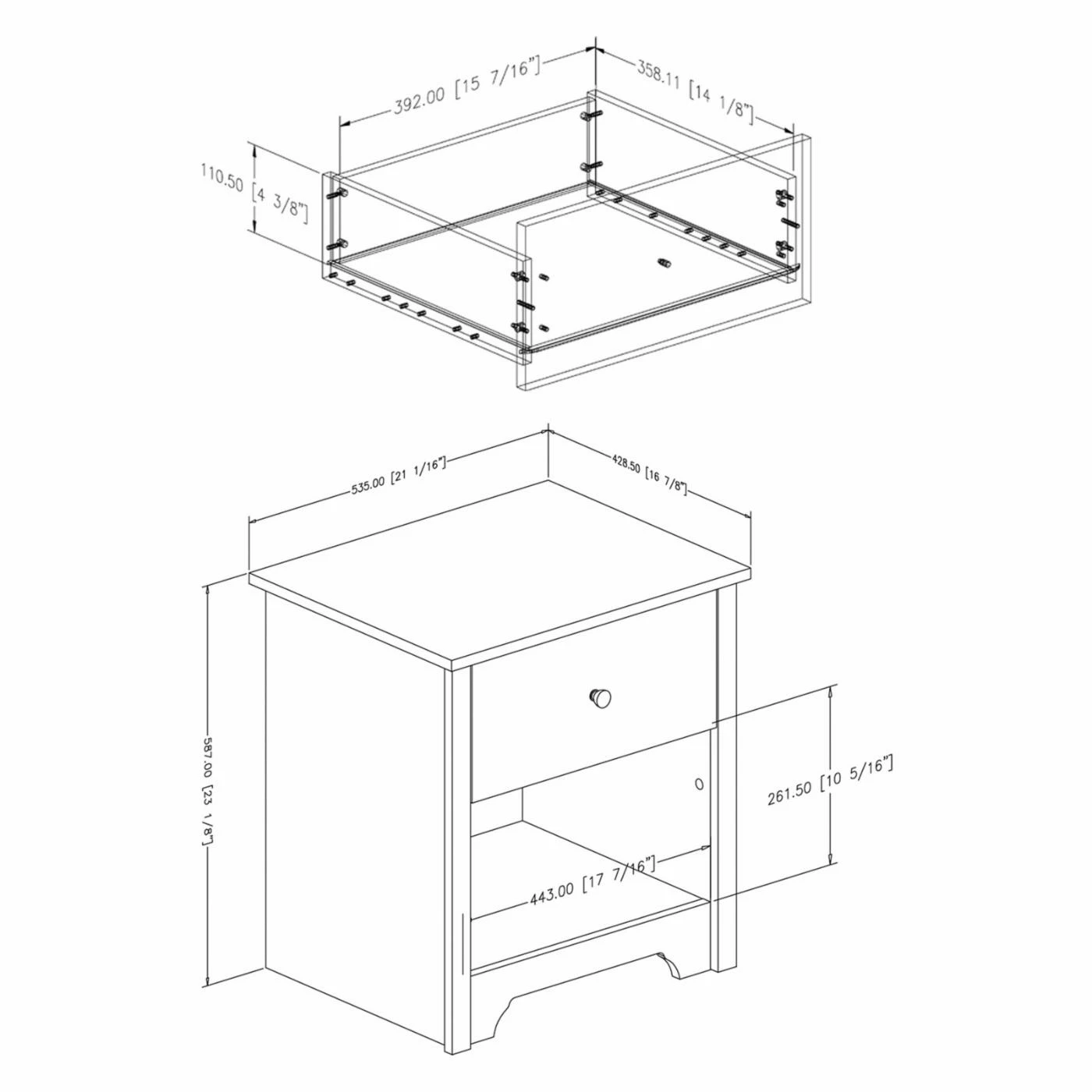 392.00 [15 7/16"]

358.11 [14 1/8"]

110.50 [4 3/8"]

535.00 [21 1/16"]

428.50 [16 7/8"]

587.00 [23 1/8"]

261.50 [10 5/16"]

443.00 [17 7/16"]